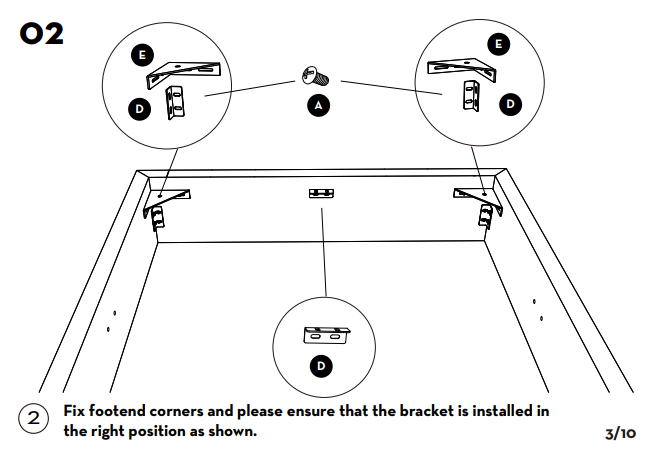 02

E

D

A

E

D

D

2 Fix footend corners and please ensure that the bracket is installed in the right position as shown.

3/10