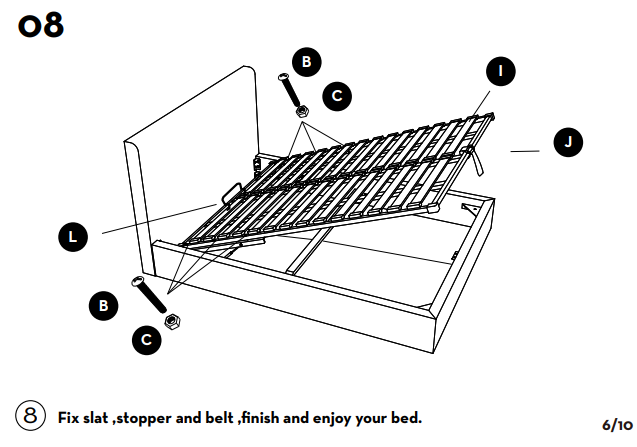 08

B

C

I

J

L

B

C

8 Fix slat ,stopper and belt ,finish and enjoy your bed.

6/10