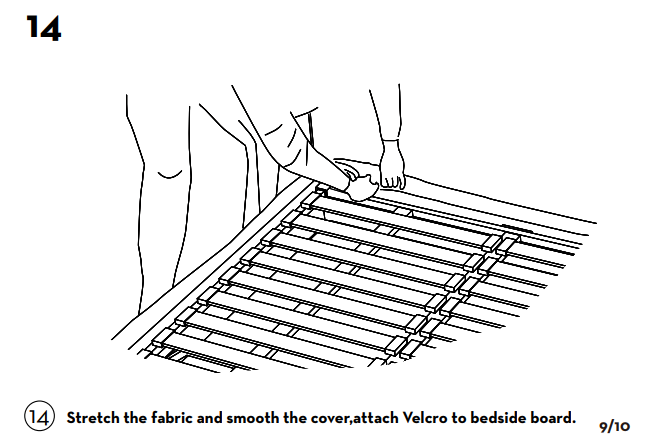 14

14 Stretch the fabric and smooth the cover,attach Velcro to bedside board.

9/10