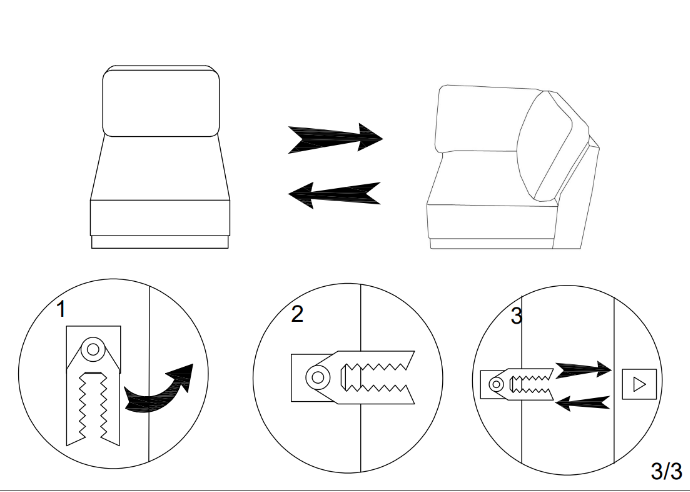 1

2

3

3/3