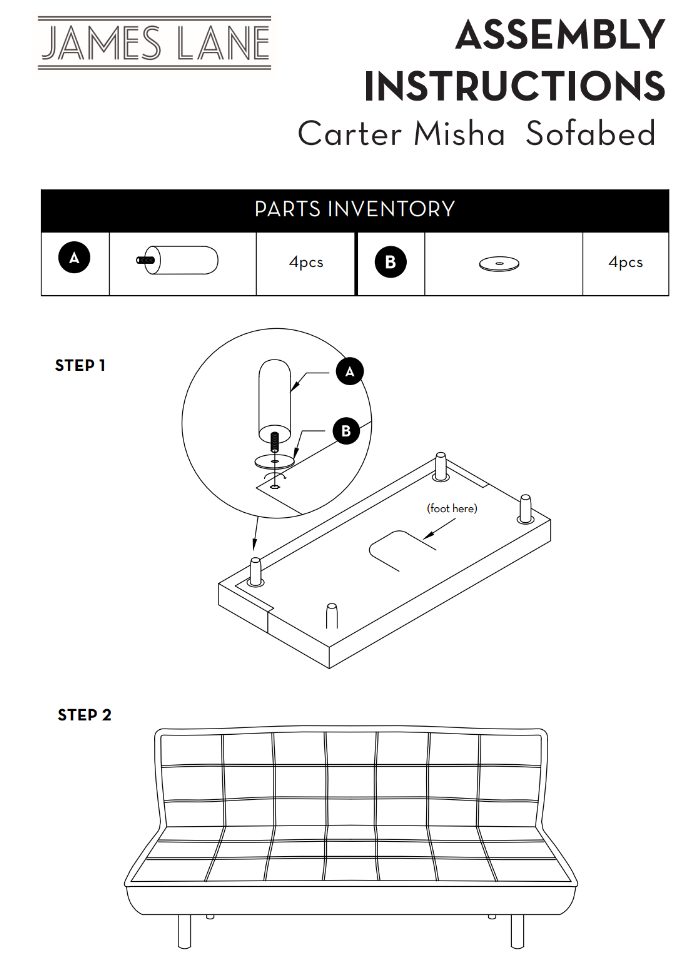 JAMES LANE

ASSEMBLY INSTRUCTIONS
Carter Misha Sofabed

PARTS INVENTORY

| A | | 4pcs | B | | 4pcs |
|---|---|---|---|---|---|

STEP 1

A
B
(foot here)

STEP 2