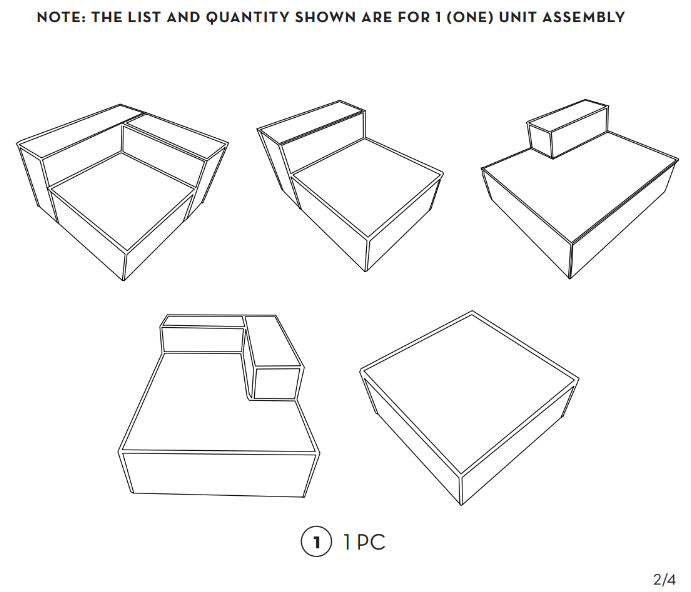 NOTE: THE LIST AND QUANTITY SHOWN ARE FOR 1 (ONE) UNIT ASSEMBLY

1 1 PC

2/4