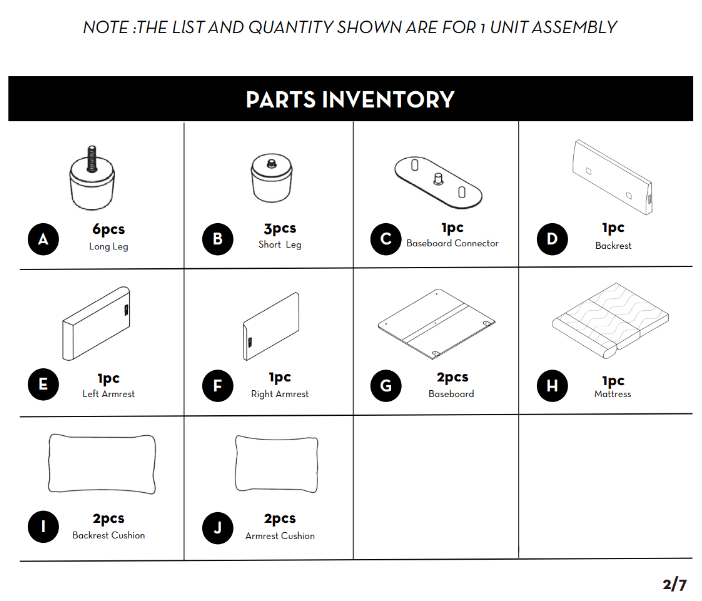 NOTE :THE LIST AND QUANTITY SHOWN ARE FOR 1 UNIT ASSEMBLY

PARTS INVENTORY

| A 6pcs Long Leg | B 3pcs Short Leg | C 1pc Baseboard Connector | D 1pc Backrest |
|---|---|---|---|
| E 1pc Left Armrest | F 1pc Right Armrest | G 2pcs Baseboard | H 1pc Mattress |
| I 2pcs Backrest Cushion | J 2pcs Armrest Cushion | | |

2/7