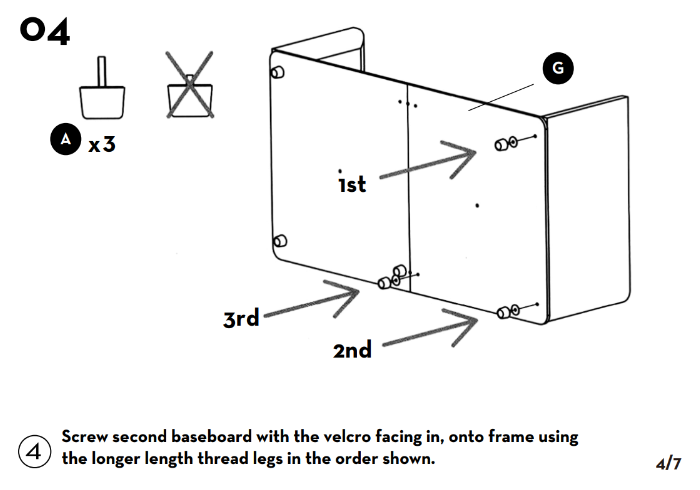 04

A x3

G

1st

3rd

2nd

4 Screw second baseboard with the velcro facing in, onto frame using the longer length thread legs in the order shown.

4/7