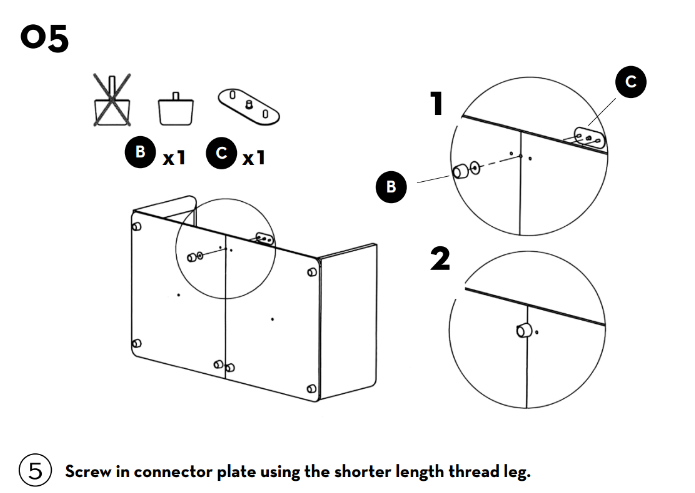 05

B x1 C x1

1

C

B

2

5 Screw in connector plate using the shorter length thread leg.