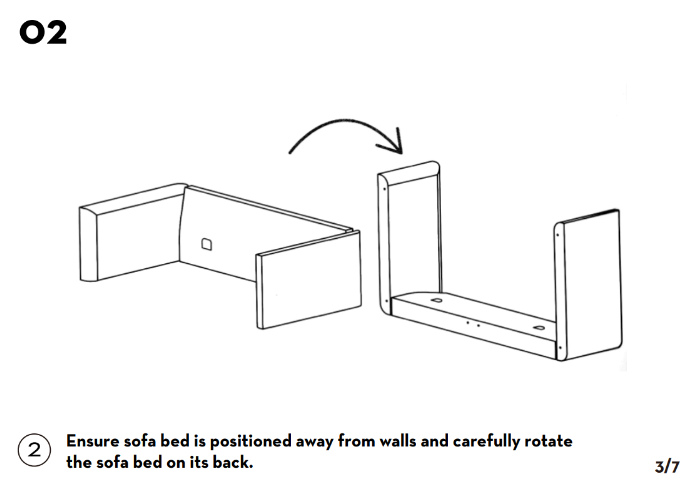 02

2 Ensure sofa bed is positioned away from walls and carefully rotate the sofa bed on its back.

3/7