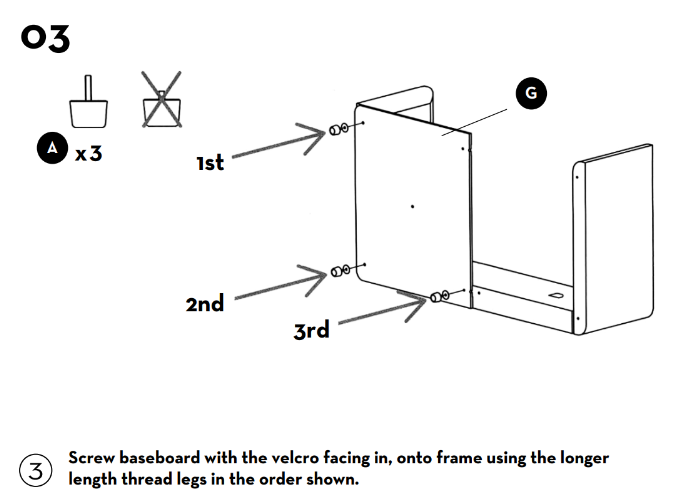 03

A x 3

G

1st

2nd

3rd

3 Screw baseboard with the velcro facing in, onto frame using the longer length thread legs in the order shown.