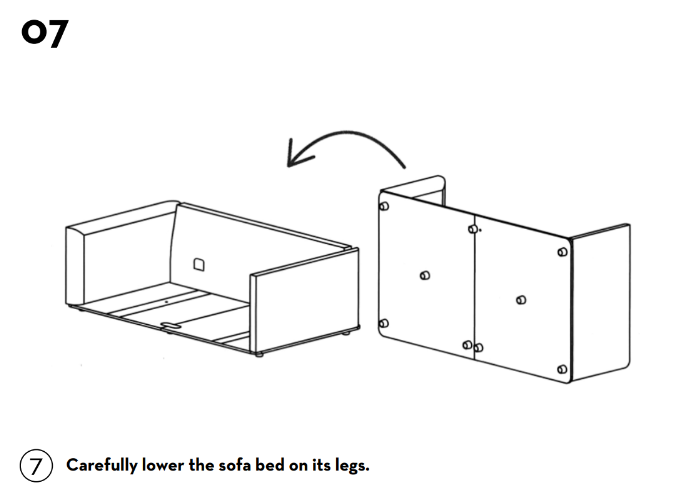 07

7 Carefully lower the sofa bed on its legs.