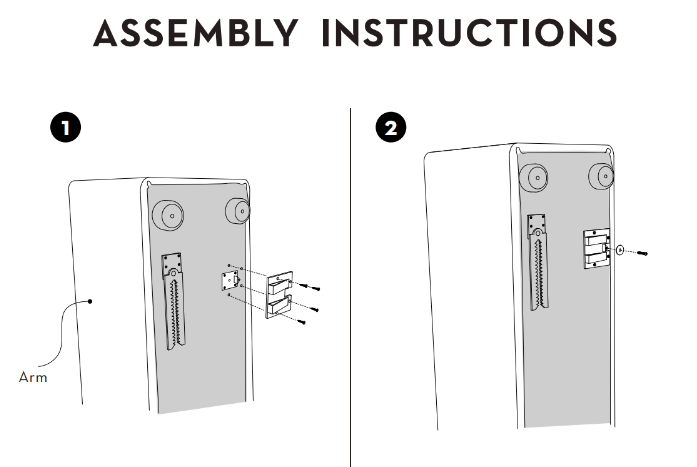 ASSEMBLY INSTRUCTIONS

1

Arm

2