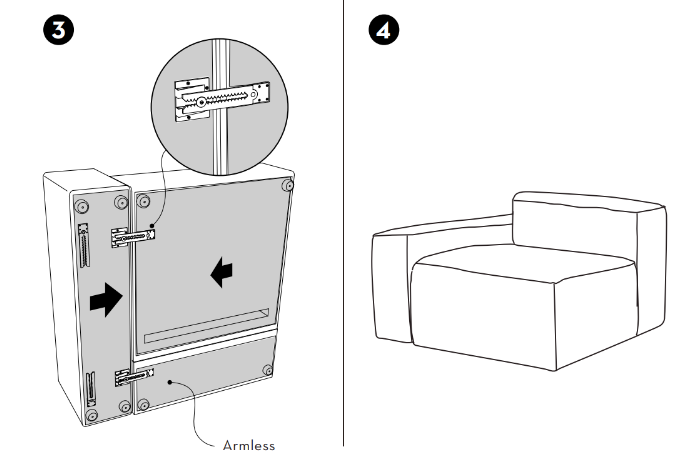 3

Armless

4