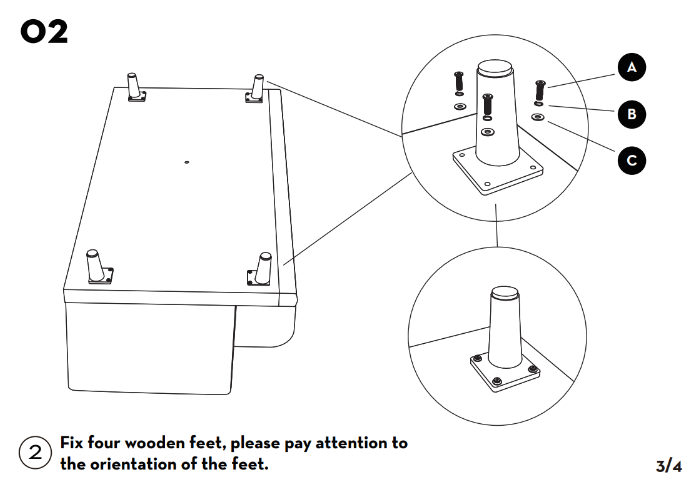 02

A

B

C

2 Fix four wooden feet, please pay attention to the orientation of the feet.

3/4