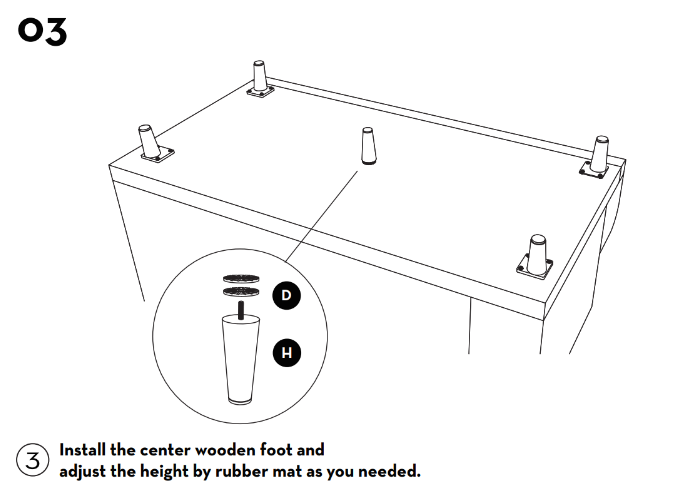 03

D

H

3 Install the center wooden foot and adjust the height by rubber mat as you needed.