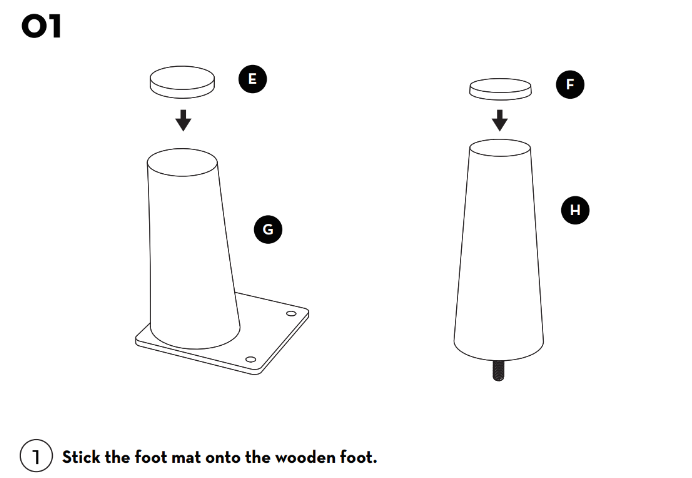 01

E

G

F

H

1 Stick the foot mat onto the wooden foot.