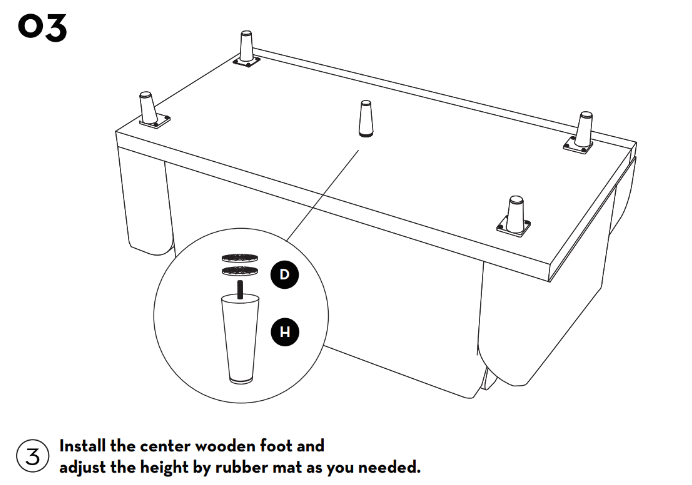 03

D

H

3 Install the center wooden foot and adjust the height by rubber mat as you needed.