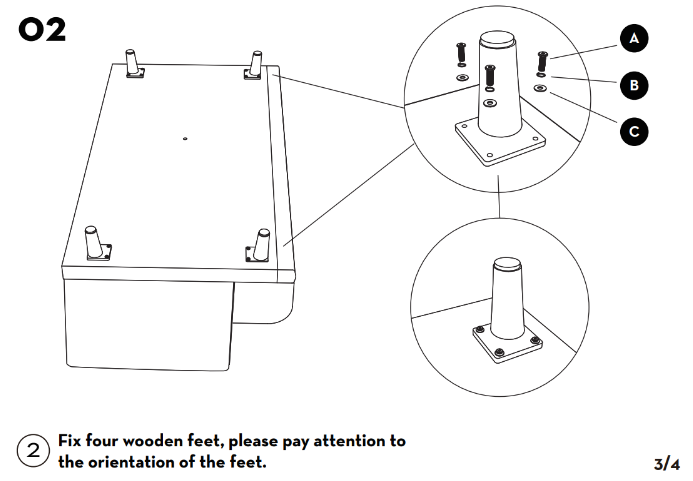 02

A

B

C

2 Fix four wooden feet, please pay attention to the orientation of the feet.

3/4