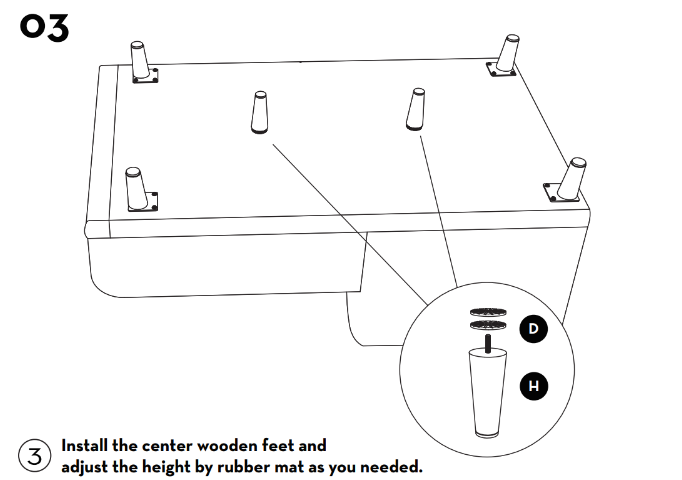 03

D

H

3 Install the center wooden feet and adjust the height by rubber mat as you needed.