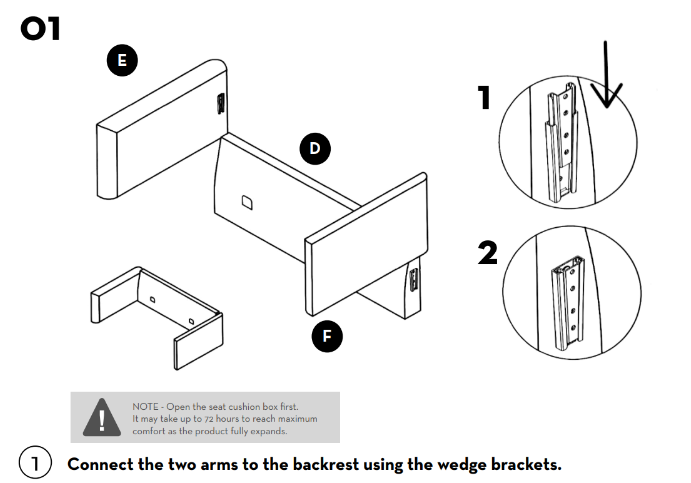 01

E

D

F

1

2

NOTE - Open the seat cushion box first.
It may take up to 72 hours to reach maximum comfort as the product fully expands.

1 Connect the two arms to the backrest using the wedge brackets.