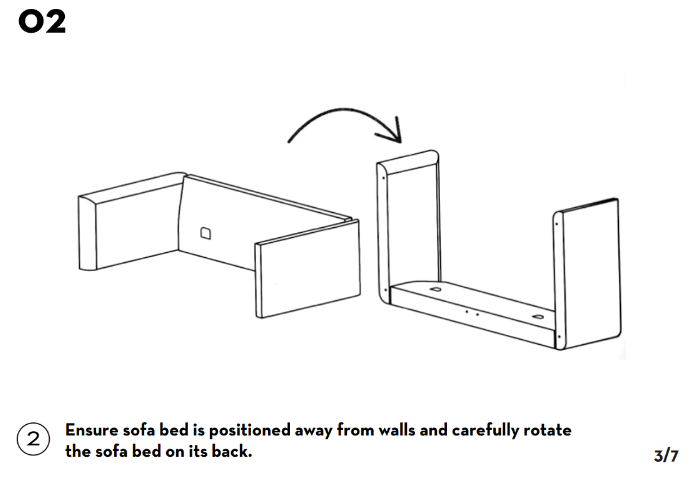 02

2 Ensure sofa bed is positioned away from walls and carefully rotate the sofa bed on its back.

3/7