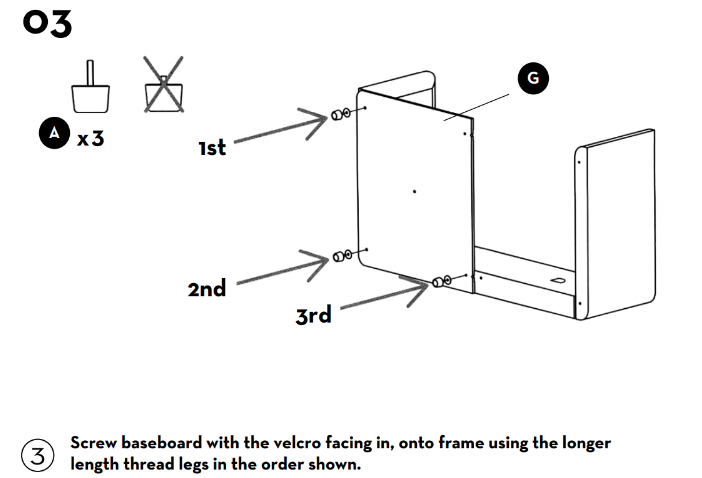 03

A x3

G

1st

2nd

3rd

3 Screw baseboard with the velcro facing in, onto frame using the longer length thread legs in the order shown.