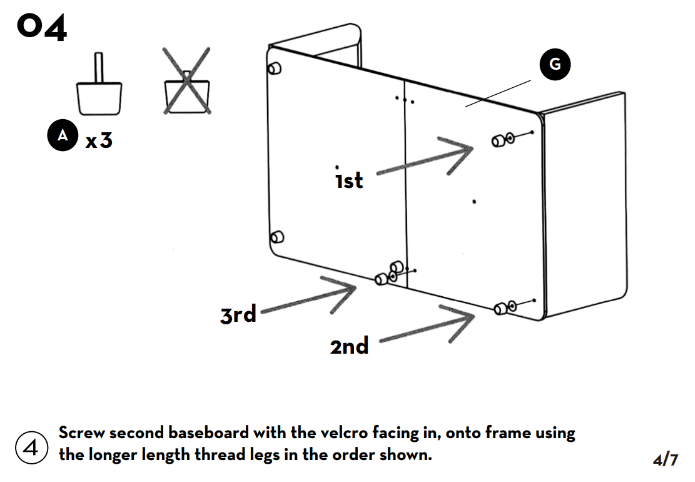 04

A x3

G

1st

3rd

2nd

4 Screw second baseboard with the velcro facing in, onto frame using the longer length thread legs in the order shown.

4/7