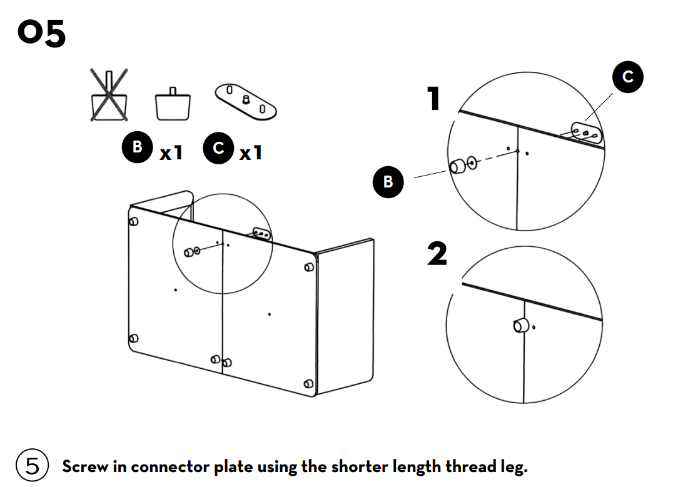 05

B x1 C x1

1

C

B

2

5 Screw in connector plate using the shorter length thread leg.