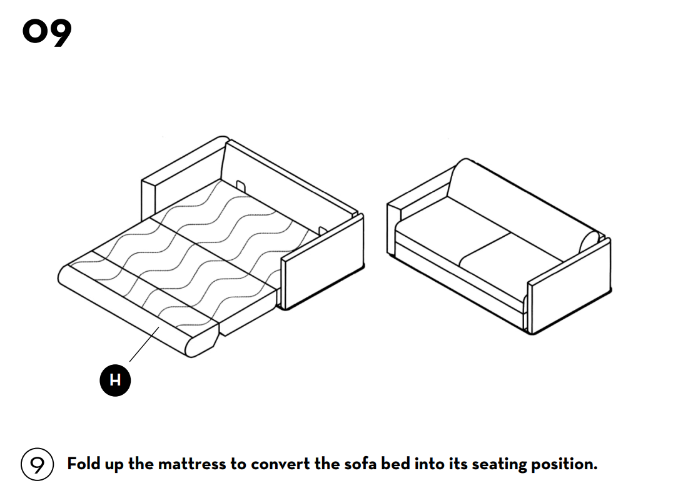 09

H

9 Fold up the mattress to convert the sofa bed into its seating position.