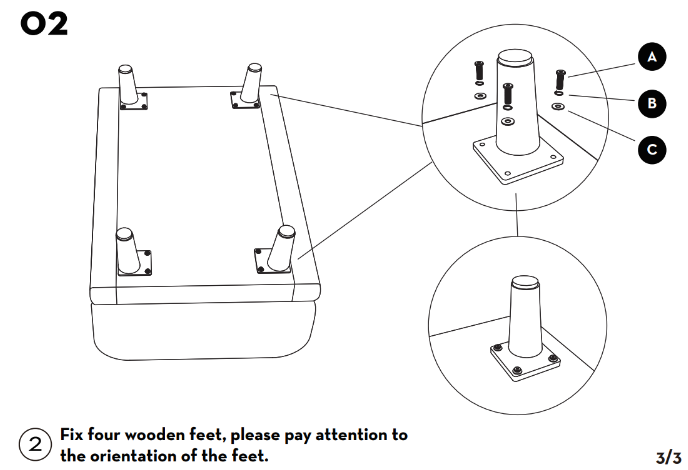 02

A

B

C

2 Fix four wooden feet, please pay attention to the orientation of the feet.

3/3