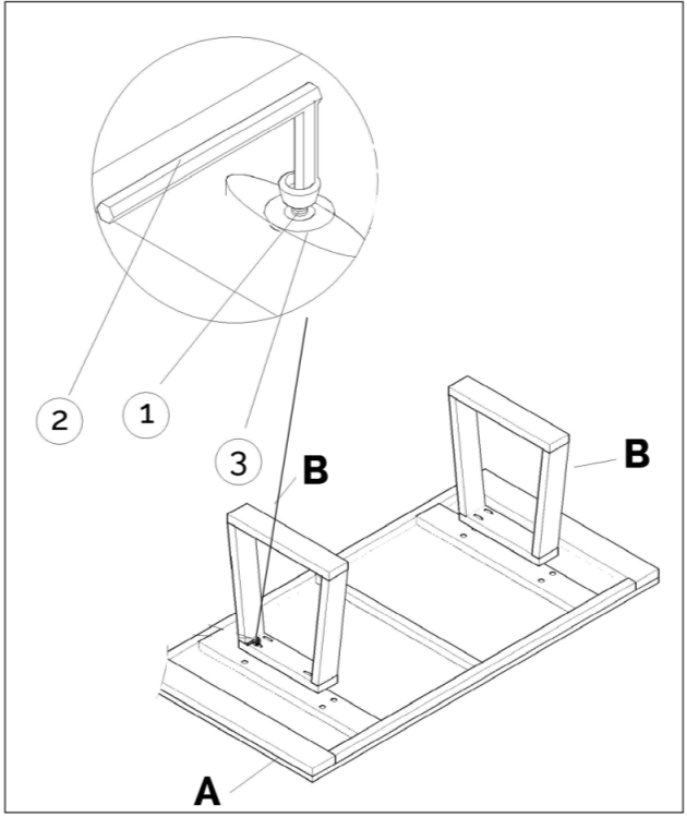 2
1
3
B
B
A