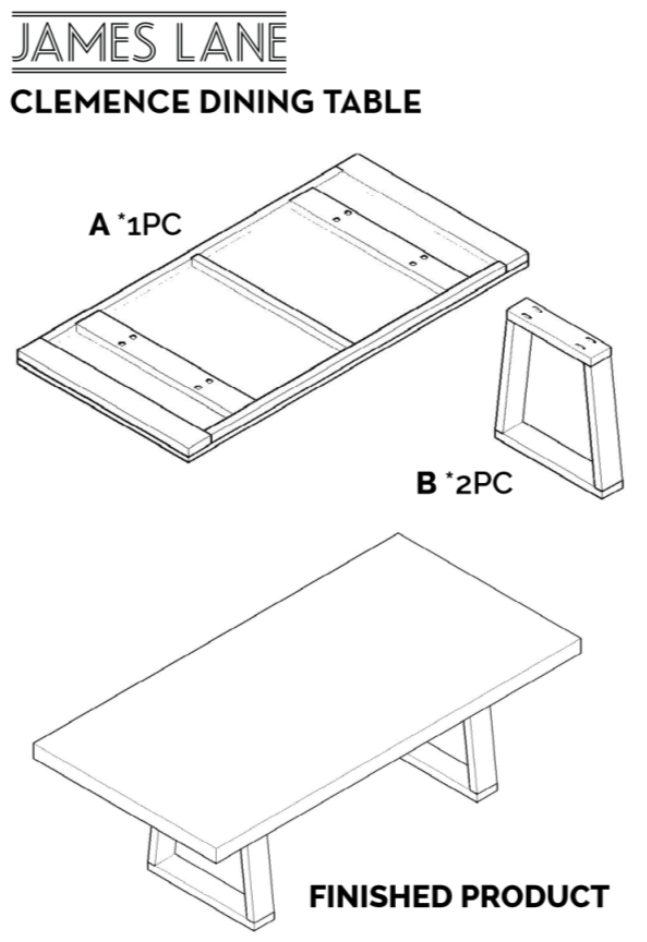 JAMES LANE

CLEMENCE DINING TABLE

A *1PC

B *2PC

FINISHED PRODUCT