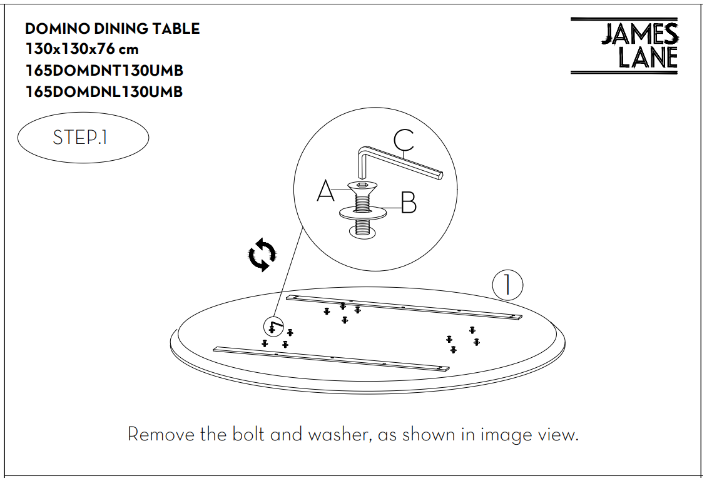 DOMINO DINING TABLE
130x130x76 cm
165DOMDNT130UMB
165DOMDNL130UMB

JAMES LANE

STEP.1

C

A

B

1

Remove the bolt and washer, as shown in image view.