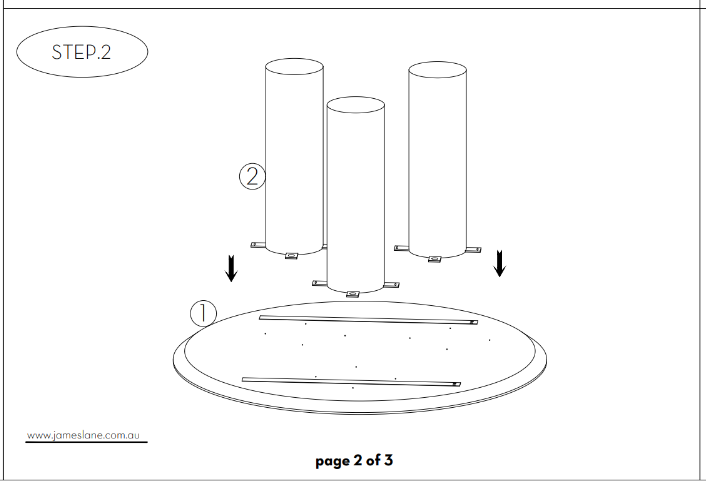 STEP.2

2

1

www.jameslane.com.au

page 2 of 3