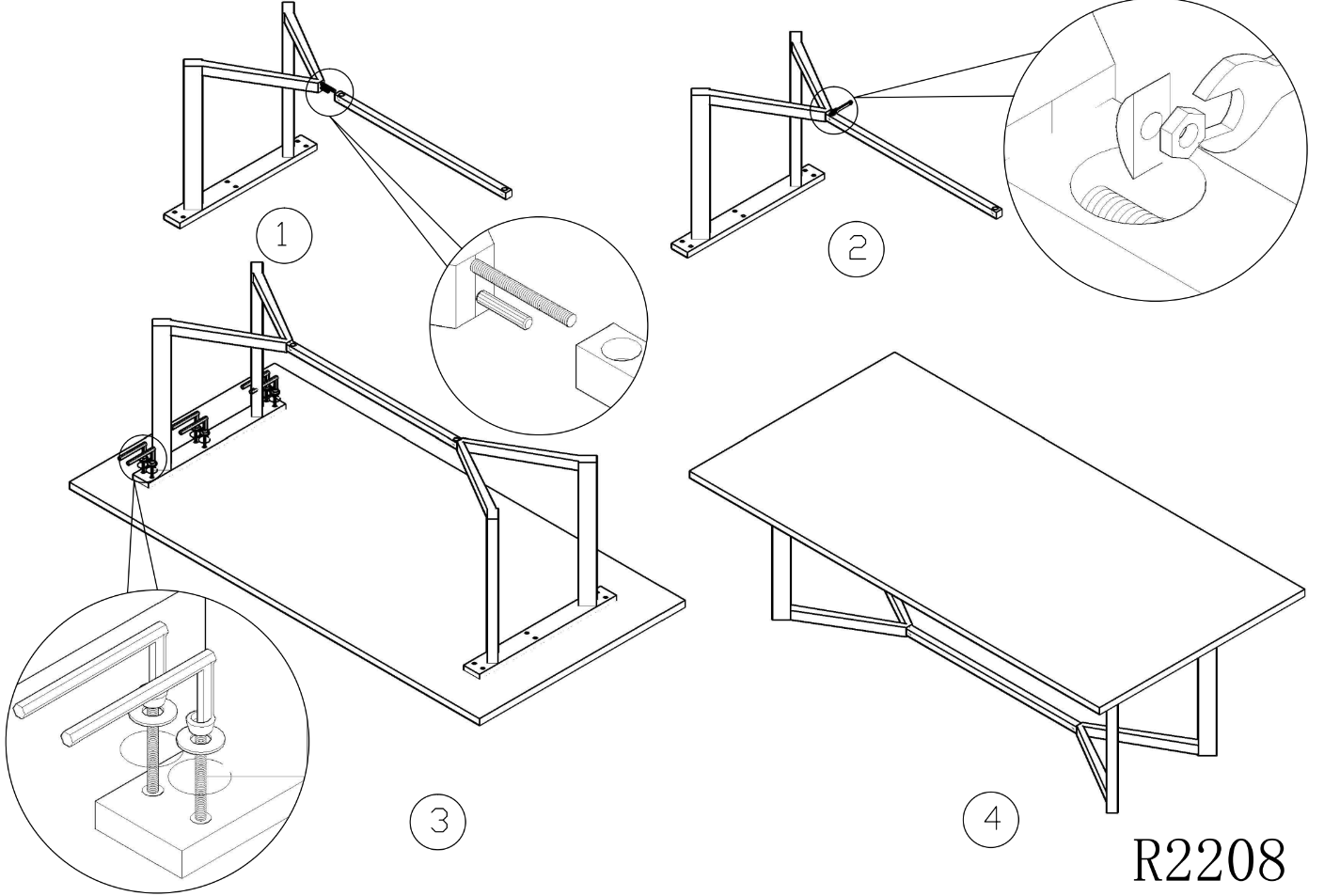 1

2

3

4

R2208