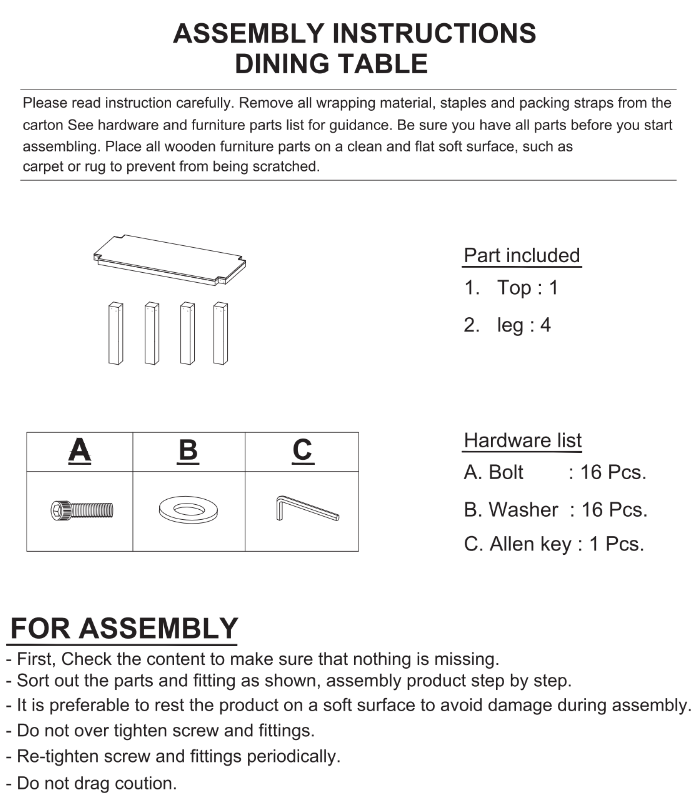 ASSEMBLY INSTRUCTIONS
DINING TABLE

Please read instruction carefully. Remove all wrapping material, staples and packing straps from the carton See hardware and furniture parts list for guidance. Be sure you have all parts before you start assembling. Place all wooden furniture parts on a clean and flat soft surface, such as carpet or rug to prevent from being scratched.

Part included
1. Top : 1
2. leg : 4

| A | B | C |
|---|---|---|
| | | |

Hardware list
A. Bolt : 16 Pcs.
B. Washer : 16 Pcs.
C. Allen key : 1 Pcs.

FOR ASSEMBLY
- First, Check the content to make sure that nothing is missing.
- Sort out the parts and fitting as shown, assembly product step by step.
- It is preferable to rest the product on a soft surface to avoid damage during assembly.
- Do not over tighten screw and fittings.
- Re-tighten screw and fittings periodically.
- Do not drag coution.