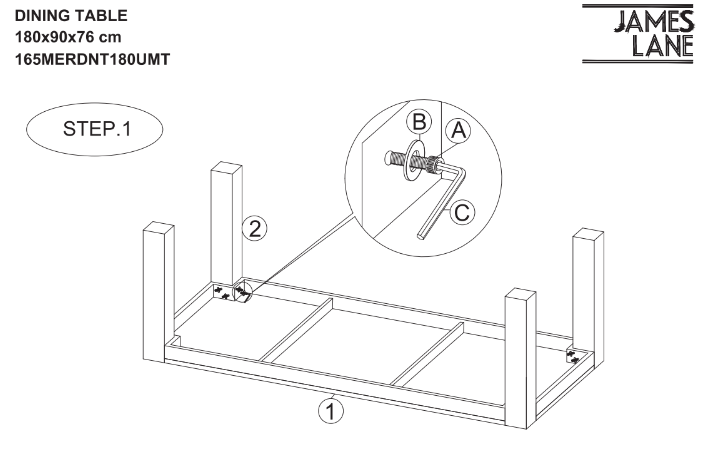 DINING TABLE
180x90x76 cm
165MERDNT180UMT

JAMES
LANE

STEP.1

B
A
C
2
1