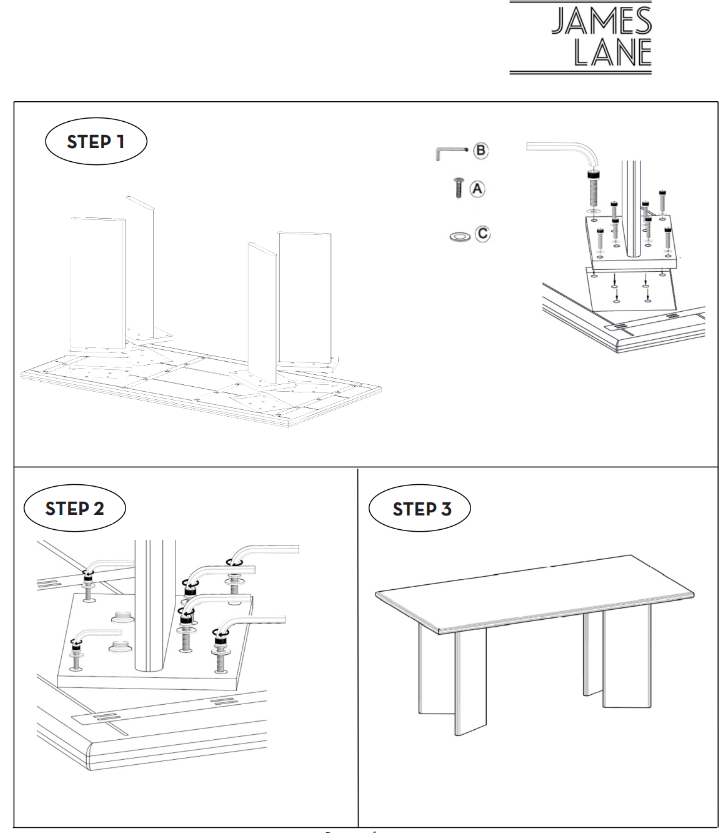 JAMES
LANE

STEP 1

B

A

C

STEP 2

STEP 3