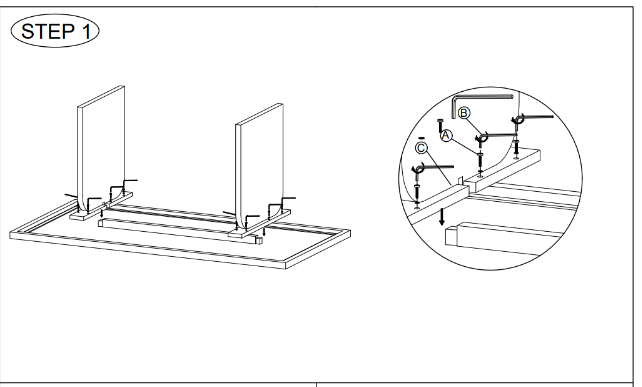 STEP 1

B
A
C