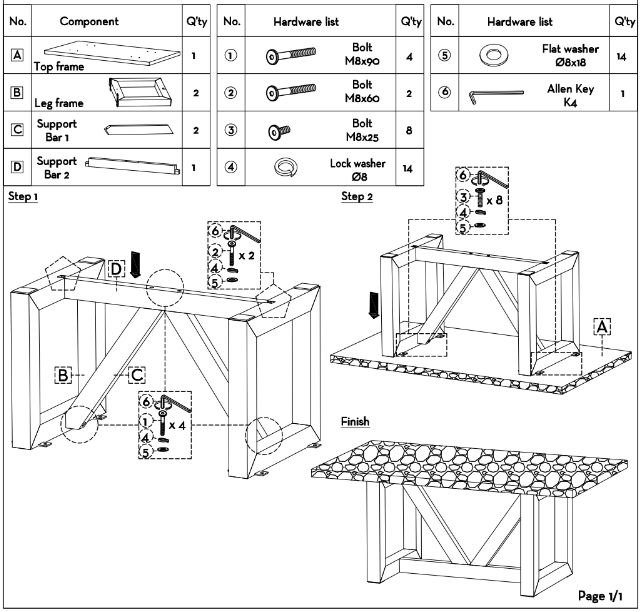 | No. | Component | Q'ty |
|---|---|---|
| A | Top frame | 1 |
| B | Leg frame | 2 |
| C | Support Bar 1 | 2 |
| D | Support Bar 2 | 1 |

| No. | Hardware list | Q'ty |
|---|---|---|
| ① | Bolt M8x90 | 4 |
| ② | Bolt M8x60 | 2 |
| ③ | Bolt M8x25 | 8 |
| ④ | Lock washer Ø8 | 14 |

| No. | Hardware list | Q'ty |
|---|---|---|
| ⑤ | Flat washer Ø8x18 | 14 |
| ⑥ | Allen Key K4 | 1 |

Step 1

D

6
2 x 2
4
5

B
C

6
1 x 4
4
5

Step 2

6
3 x 8
4
5

A

Finish

Page 1/1