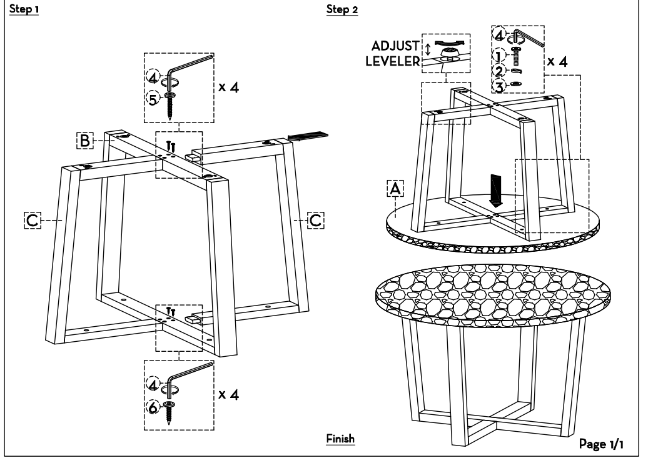 Step 1

4
5
x 4

B

C

C

4
6
x 4

Step 2

ADJUST
LEVELER

4
1
2
3
x 4

A

Finish

Page 1/1