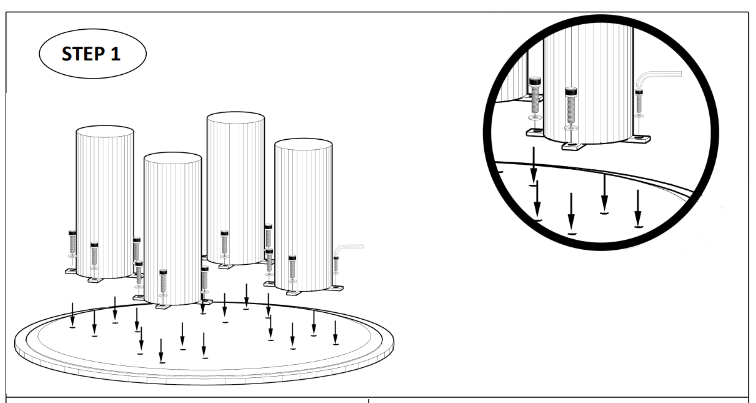 STEP 1