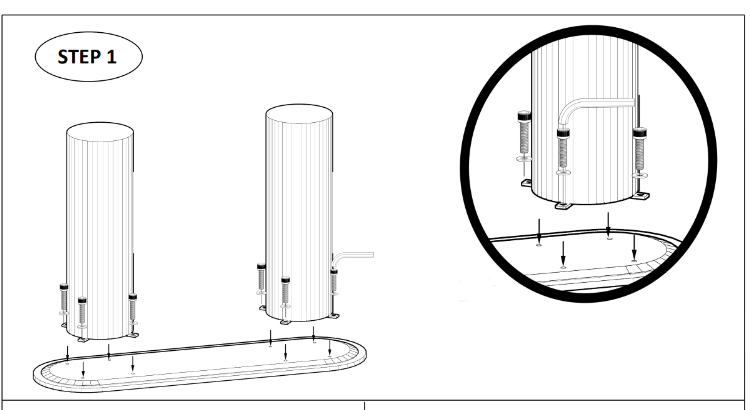 STEP 1