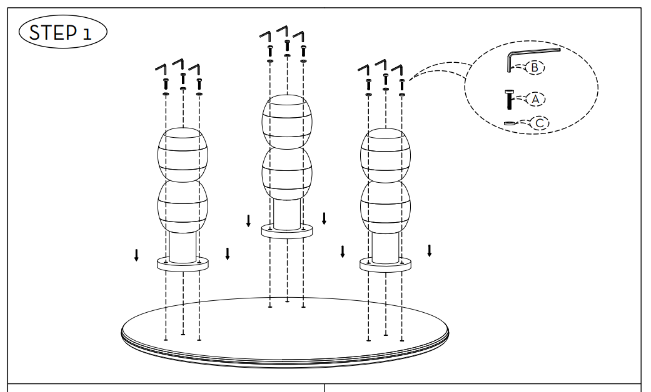 STEP 1

B

A

C