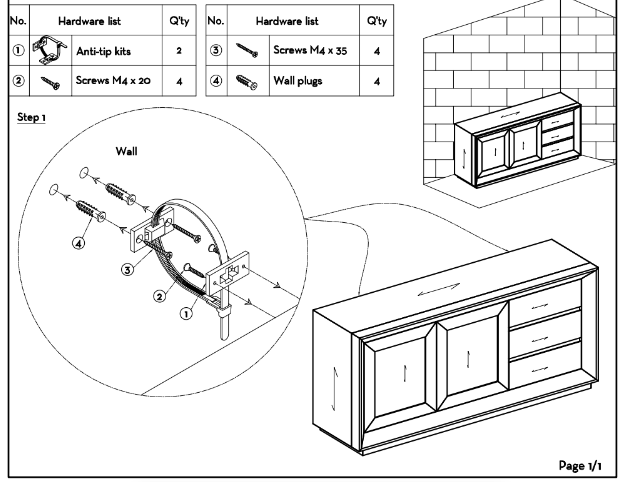 | No. | Hardware list | Q'ty |
|---|---|---|
| ① | Anti-tip kits | 2 |
| ② | Screws M4 x 20 | 4 |

| No. | Hardware list | Q'ty |
|---|---|---|
| ③ | Screws M4 x 35 | 4 |
| ④ | Wall plugs | 4 |

Step 1

Wall

④

③

②

①

Page 1/1