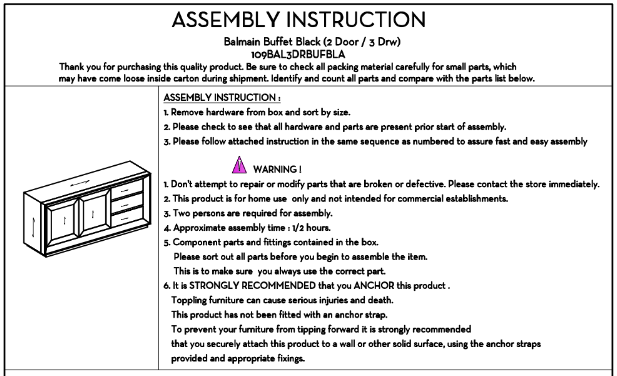 ASSEMBLY INSTRUCTION

Balmain Buffet Black (2 Door / 3 Drw)
109BAL3DRBUFBLA

Thank you for purchasing this quality product. Be sure to check all packing material carefully for small parts, which may have come loose inside carton during shipment. Identify and count all parts and compare with the parts list below.

ASSEMBLY INSTRUCTION :
1. Remove hardware from box and sort by size.
2. Please check to see that all hardware and parts are present prior start of assembly.
3. Please follow attached instruction in the same sequence as numbered to assure fast and easy assembly

WARNING !
1. Don't attempt to repair or modify parts that are broken or defective. Please contact the store immediately.
2. This product is for home use only and not intended for commercial establishments.
3. Two persons are required for assembly.
4. Approximate assembly time : 1/2 hours.
5. Component parts and fittings contained in the box.
Please sort out all parts before you begin to assemble the item.
This is to make sure you always use the correct part.
6. It is STRONGLY RECOMMENDED that you ANCHOR this product .
Toppling furniture can cause serious injuries and death.
This product has not been fitted with an anchor strap.
To prevent your furniture from tipping forward it is strongly recommended that you securely attach this product to a wall or other solid surface, using the anchor straps provided and appropriate fixings.