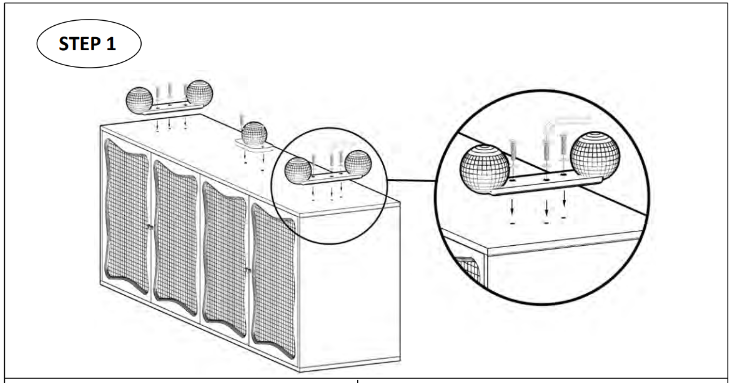 STEP 1