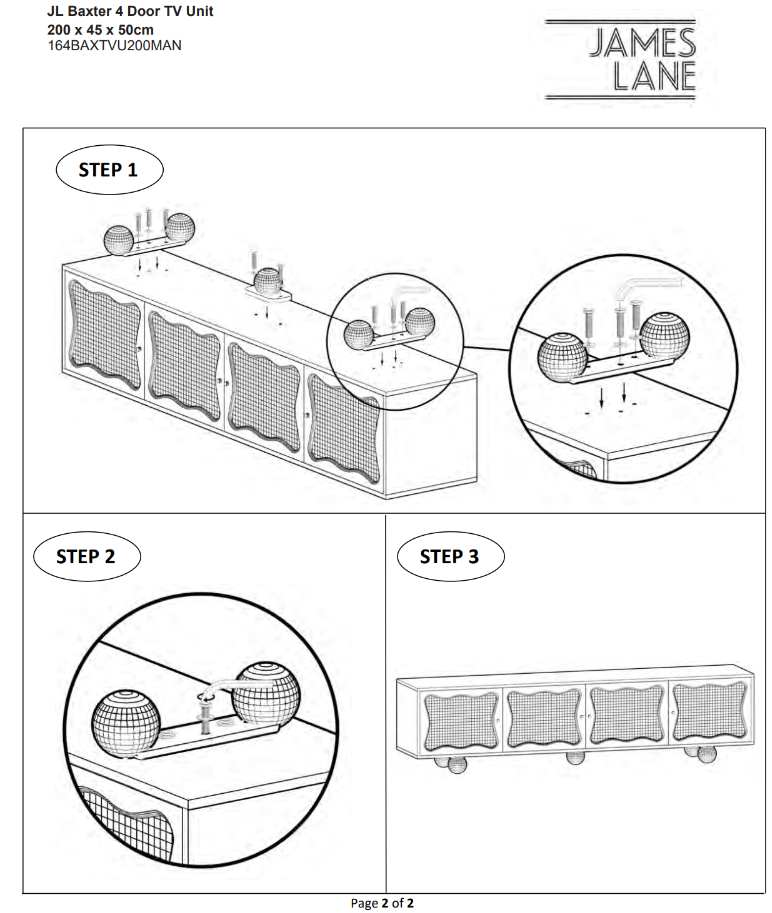 JL Baxter 4 Door TV Unit
200 x 45 x 50cm
164BAXTVU200MAN

JAMES
LANE

STEP 1

STEP 2

STEP 3

Page 2 of 2