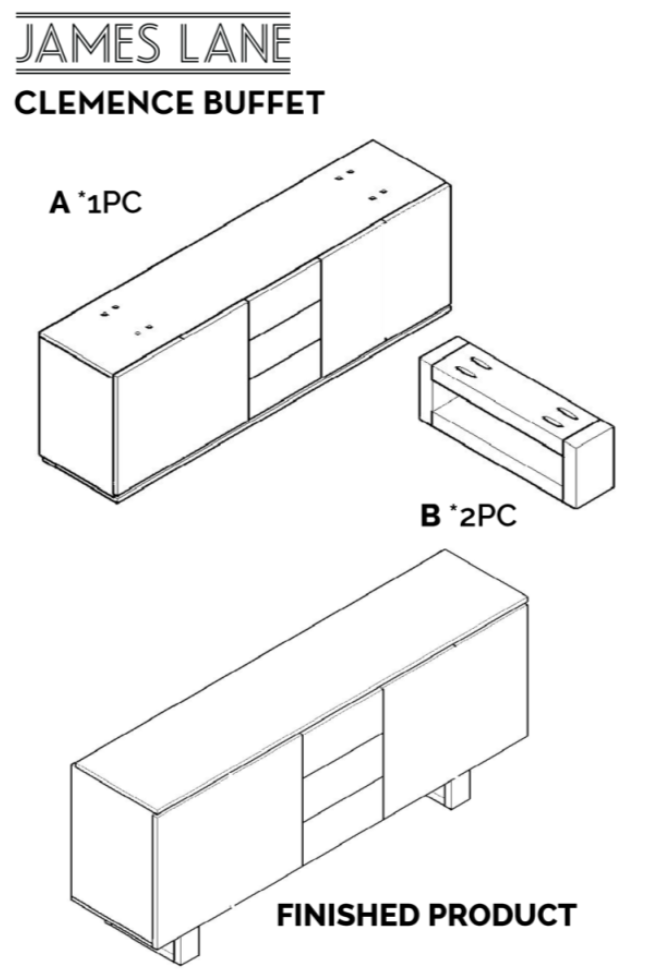 JAMES LANE

CLEMENCE BUFFET

A *1PC

B *2PC

FINISHED PRODUCT