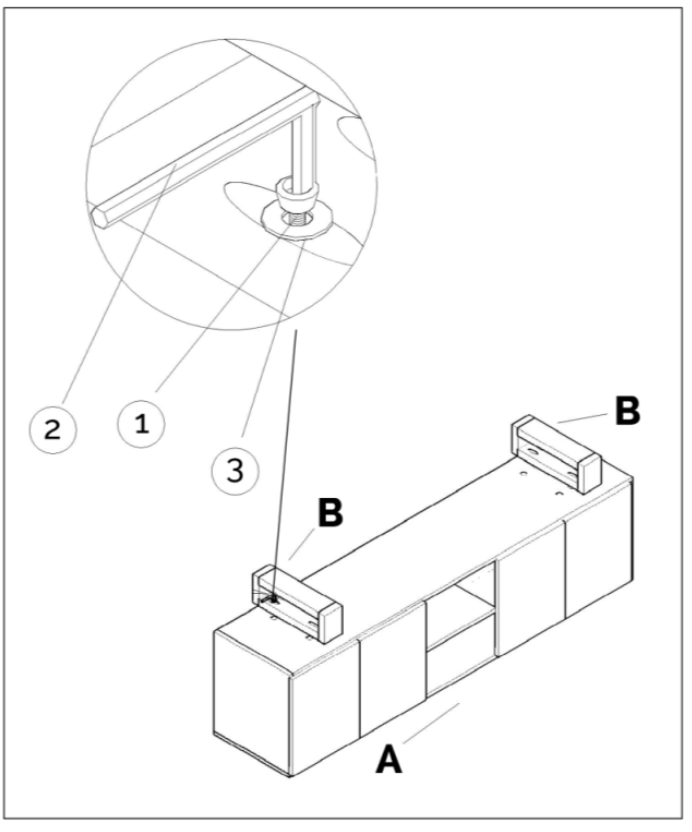 2
1
3
B
B
A