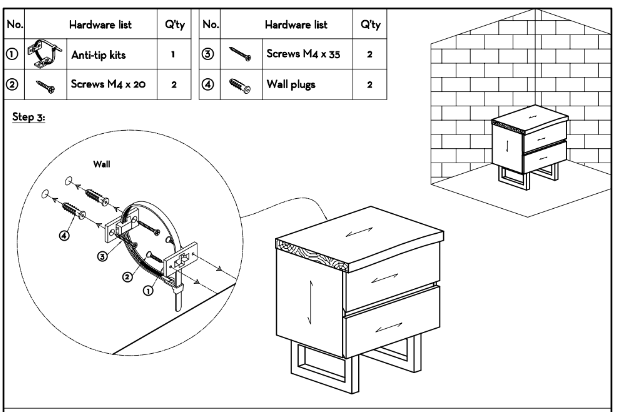 | No. | Hardware list | Q'ty |
|---|---|---|
| ① | Anti-tip kits | 1 |
| ② | Screws M4 x 20 | 2 |

| No. | Hardware list | Q'ty |
|---|---|---|
| ③ | Screws M4 x 35 | 2 |
| ④ | Wall plugs | 2 |

Step 3:

Wall

④

③

②

①