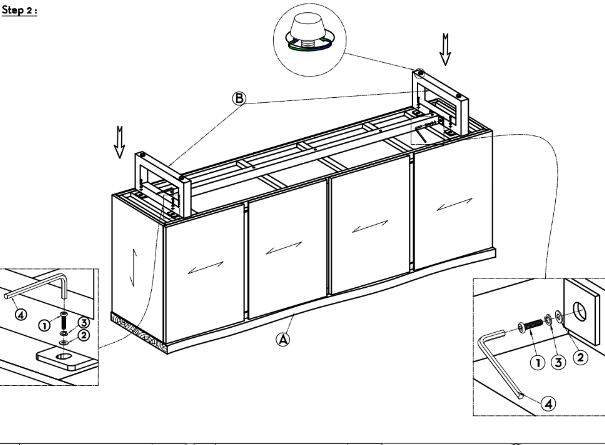 Step 2 :

B

A

4

1

3

2

1

3

2

4