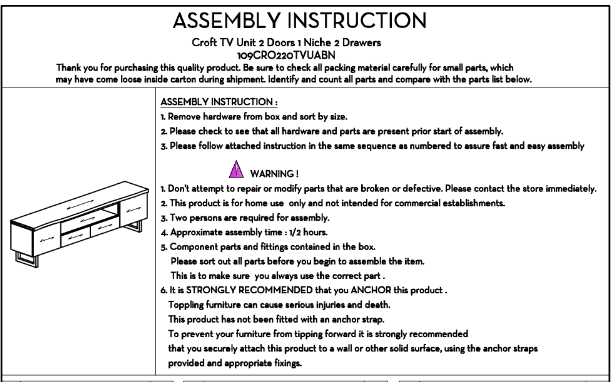 ASSEMBLY INSTRUCTION

Croft TV Unit 2 Doors 1 Niche 2 Drawers
109CRO220TVUABN

Thank you for purchasing this quality product. Be sure to check all packing material carefully for small parts, which may have come loose inside carton during shipment. Identify and count all parts and compare with the parts list below.

ASSEMBLY INSTRUCTION :
1. Remove hardware from box and sort by size.
2. Please check to see that all hardware and parts are present prior start of assembly.
3. Please follow attached instruction in the same sequence as numbered to assure fast and easy assembly

WARNING !
1. Don't attempt to repair or modify parts that are broken or defective. Please contact the store immediately.
2. This product is for home use only and not intended for commercial establishments.
3. Two persons are required for assembly.
4. Approximate assembly time : 1/2 hours.
5. Component parts and fittings contained in the box.
Please sort out all parts before you begin to assemble the item.
This is to make sure you always use the correct part .
6. It is STRONGLY RECOMMENDED that you ANCHOR this product .
Toppling furniture can cause serious injuries and death.
This product has not been fitted with an anchor strap.
To prevent your furniture from tipping forward it is strongly recommended
that you securely attach this product to a wall or other solid surface, using the anchor straps provided and appropriate fixings.